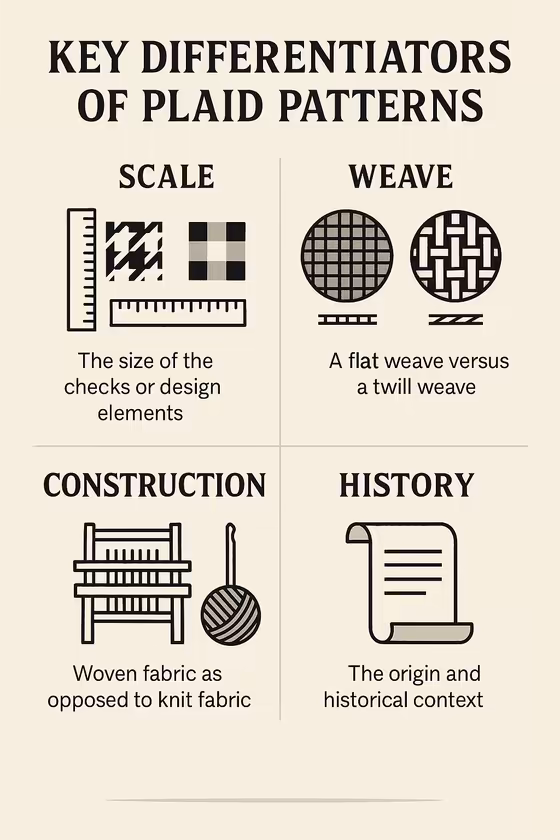 KEY DIFFERENTIATORS OF PLAID PATTERNS

SCALE

The size of the checks or design elements

WEAVE

A flat weave versus a twill weave

CONSTRUCTION

Woven fabric as opposed to knit fabric

HISTORY

The origin and historical context